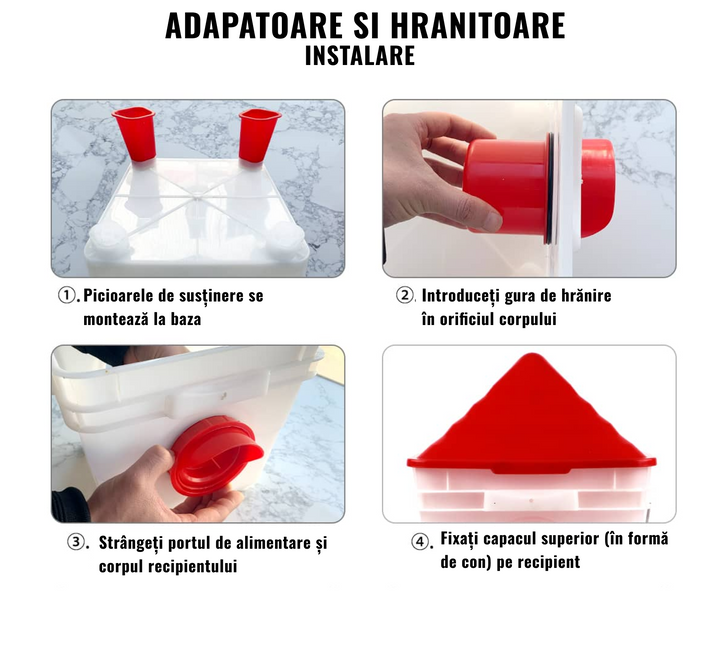 ADAPATOARE SI HRANITOARE
INSTALARE

①. Picioarele de susținere se montează la baza

②. Introduceți gura de hrănire în orificiul corpului

③. Strângeți portul de alimentare și corpul recipientului

④. Fixați capacul superior (în formă de con) pe recipient